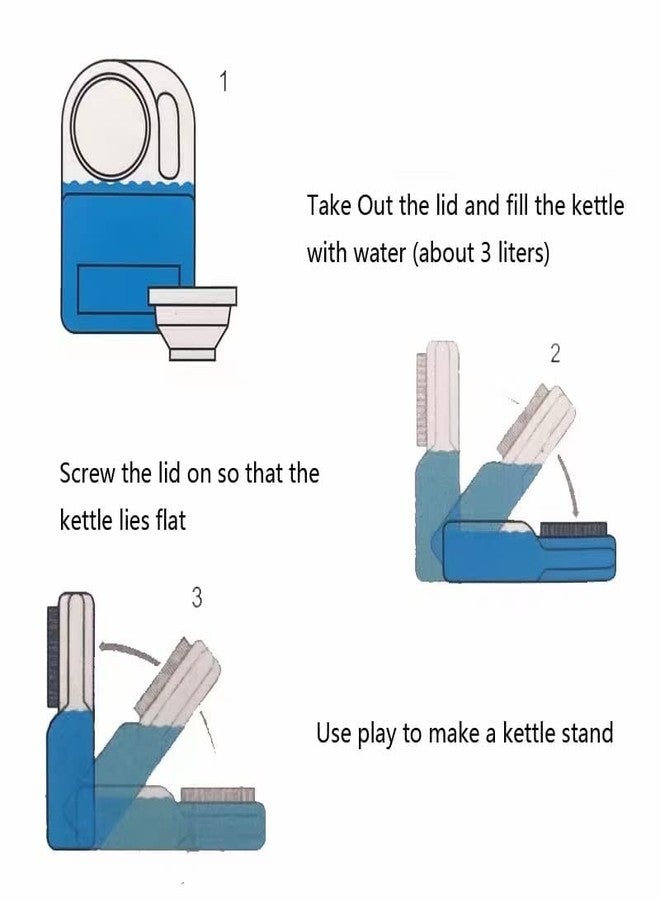 1

Take Out the lid and fill the kettle with water (about 3 liters)

2

Screw the lid on so that the kettle lies flat

3

Use play to make a kettle stand